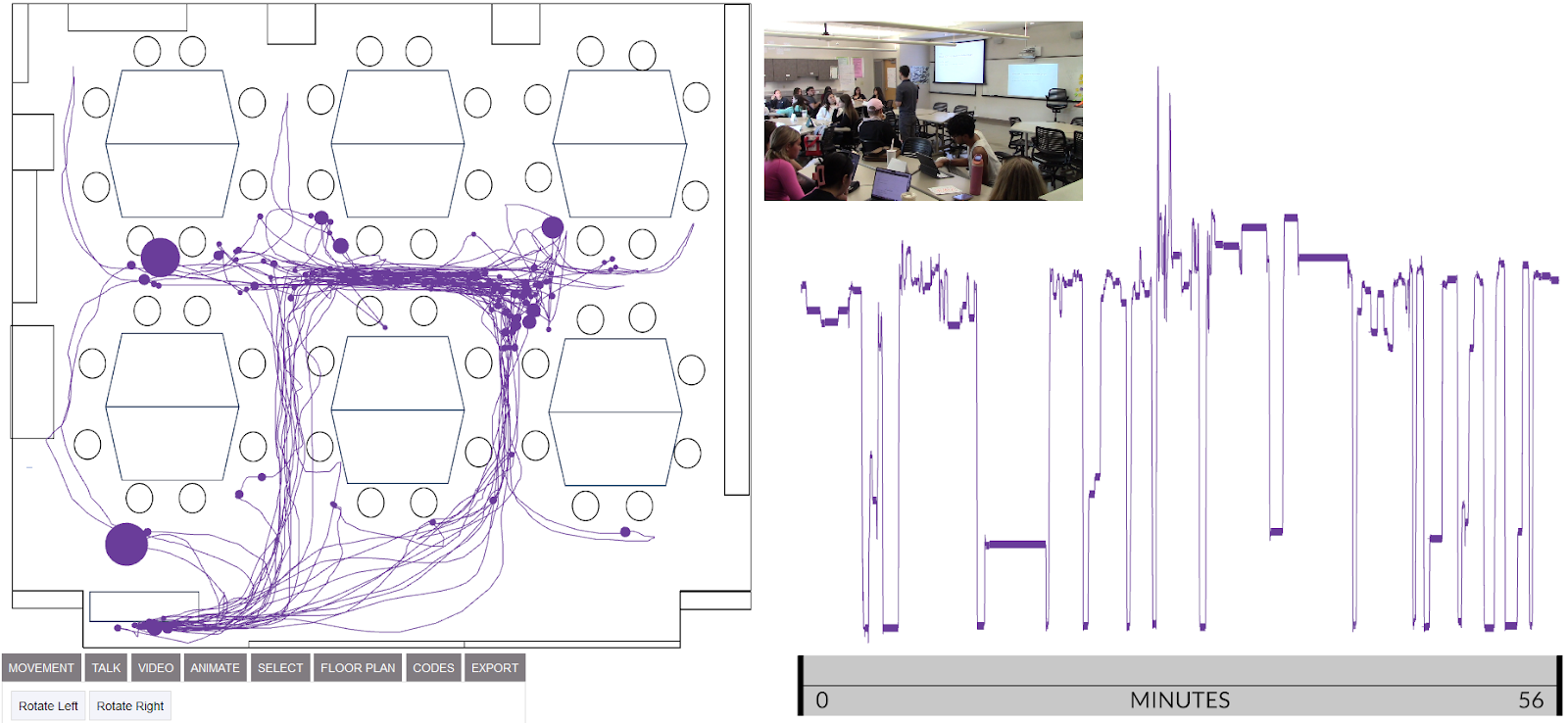 MOVEMENT TALK VIDEO ANIMATE SELECT FLOOR PLAN CODES EXPORT

Rotate Left Rotate Right

0 MINUTES 56